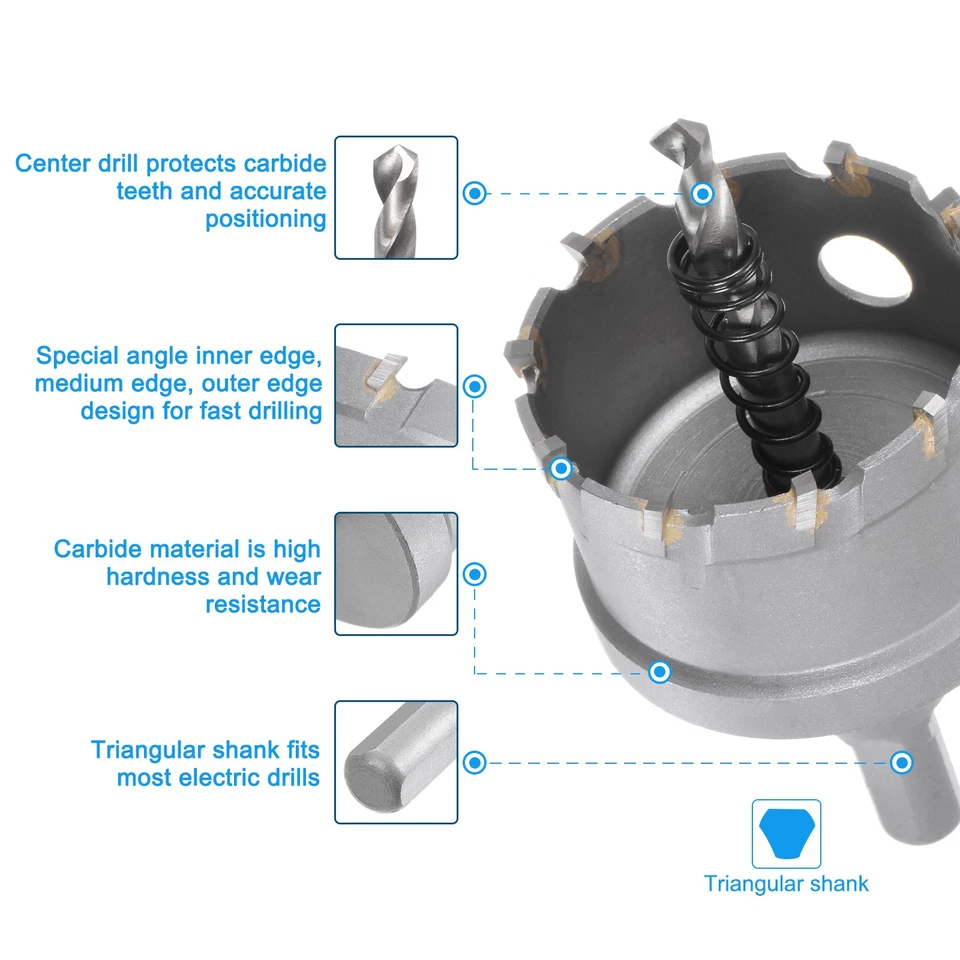 Center drill protects carbide teeth and accurate positioning

Special angle inner edge, medium edge, outer edge design for fast drilling

Carbide material is high hardness and wear resistance

Triangular shank fits most electric drills

Triangular shank