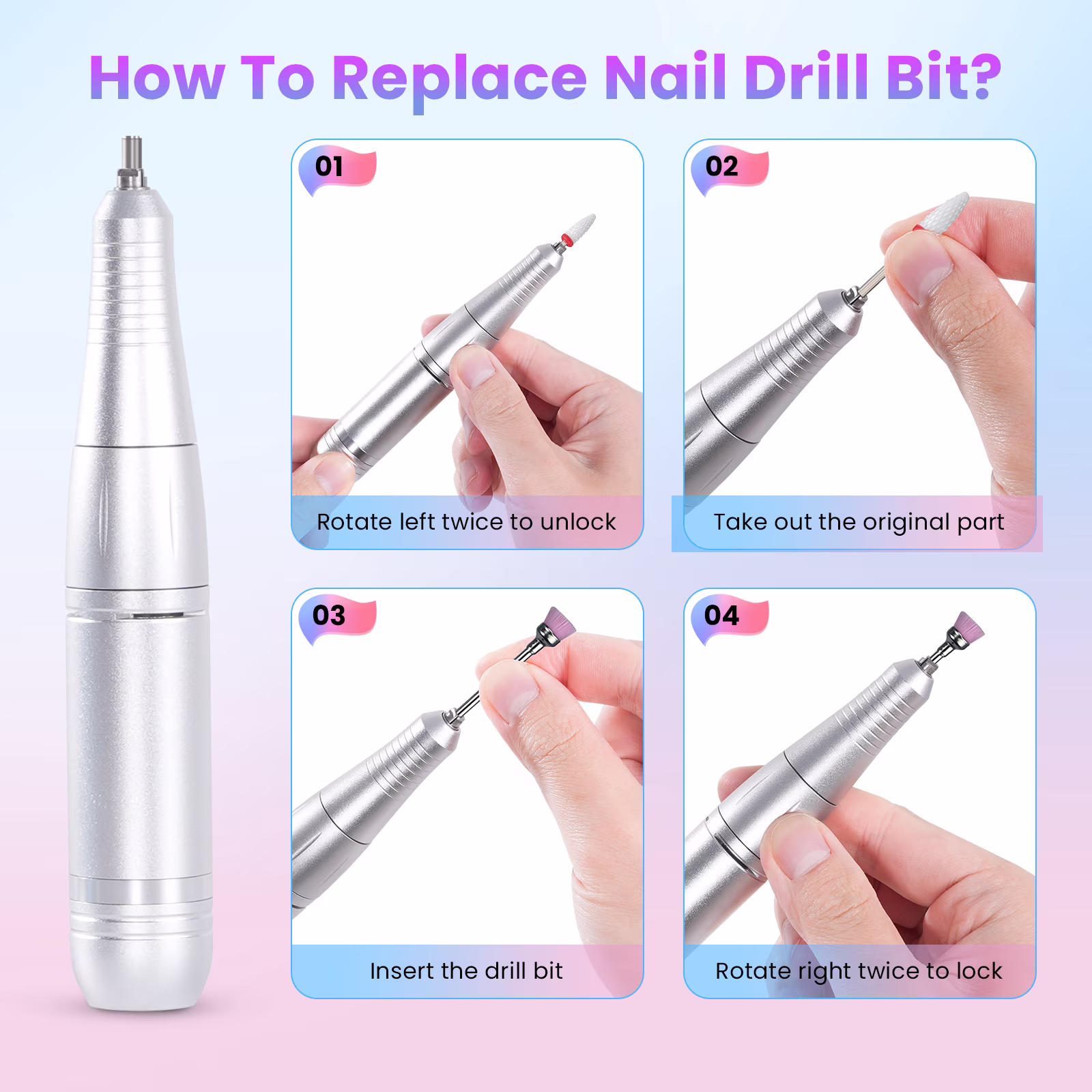 How To Replace Nail Drill Bit?

01

Rotate left twice to unlock

02

Take out the original part

03

Insert the drill bit

04

Rotate right twice to lock